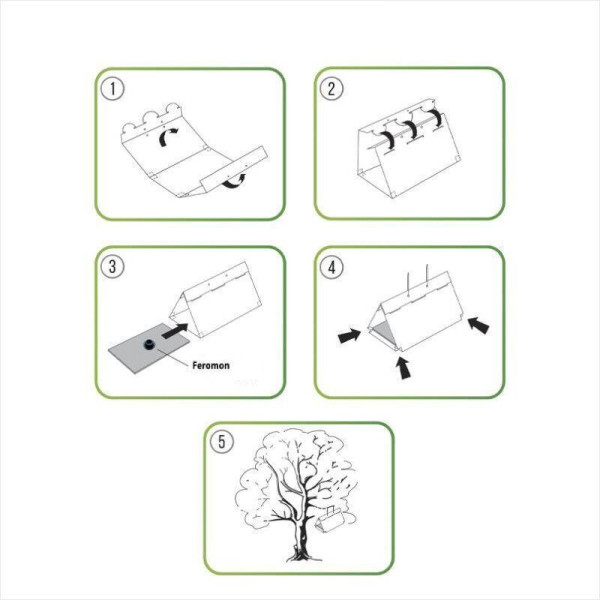 1

2

3

Feromon

4

5