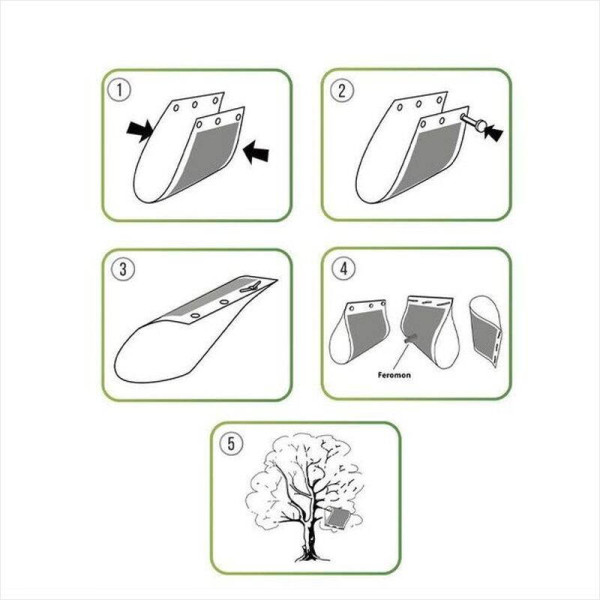 1

2

3

4

Feromon

5